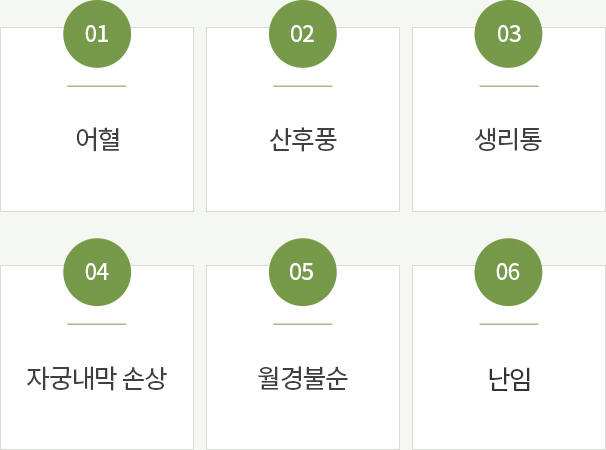 01

어혈

02

산후풍

03

생리통

04

자궁내막 손상

05

월경불순

06

난임